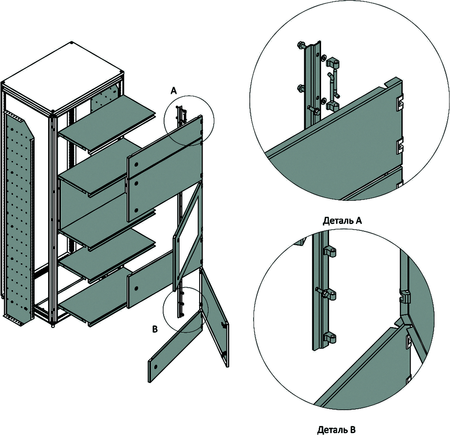 A

B

Деталь A

Деталь B